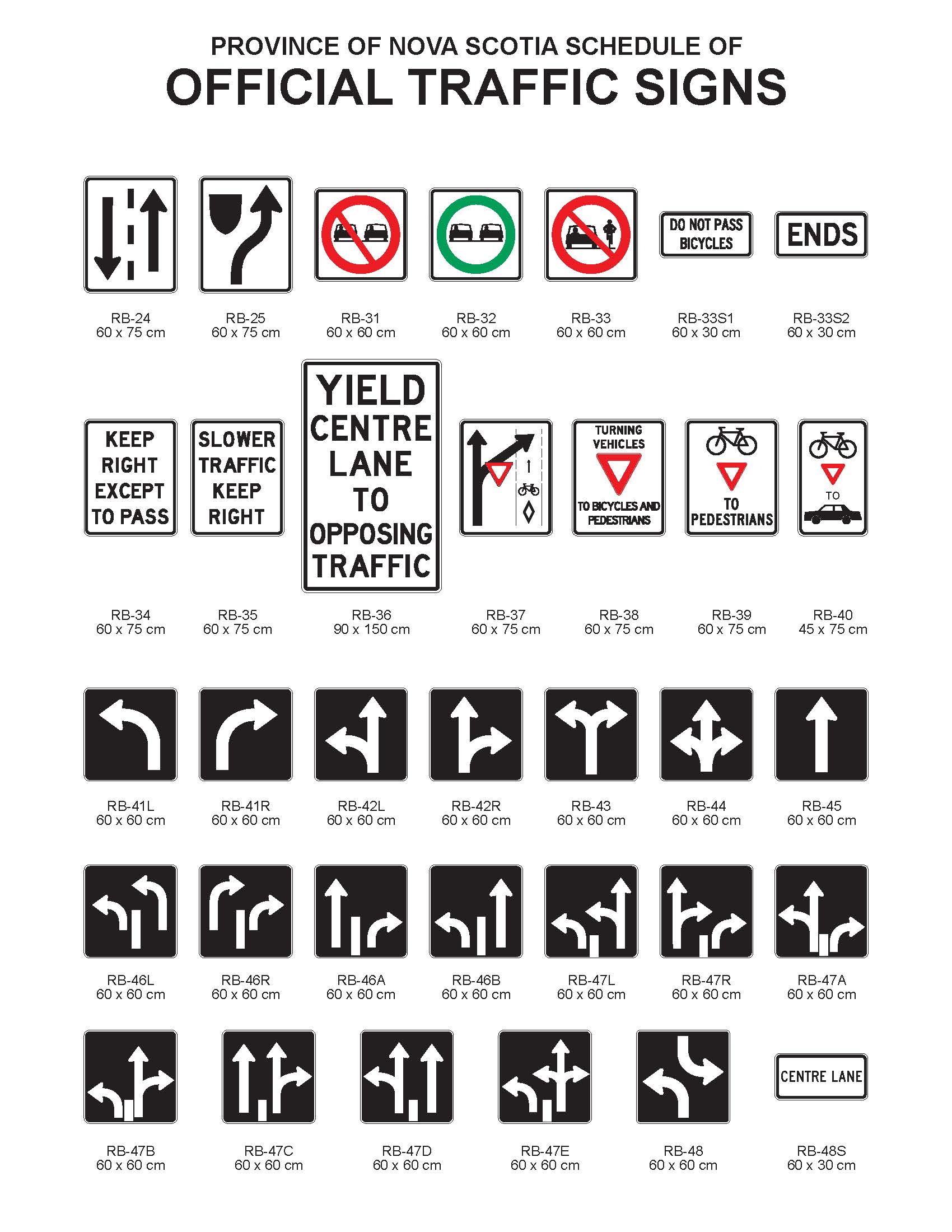 PROVINCE OF NOVA SCOTIA SCHEDULE OF
OFFICIAL TRAFFIC SIGNS

RB-24
60 x 75 cm

RB-25
60 x 75 cm

RB-31
60 x 60 cm

RB-32
60 x 60 cm

RB-33
60 x 60 cm

DO NOT PASS BICYCLES
RB-33S1
60 x 30 cm

ENDS
RB-33S2
60 x 30 cm

KEEP RIGHT EXCEPT TO PASS
RB-34
60 x 75 cm

SLOWER TRAFFIC KEEP RIGHT
RB-35
60 x 75 cm

YIELD CENTRE LANE TO OPPOSING TRAFFIC
RB-36
90 x 150 cm

RB-37
60 x 75 cm

TURNING VEHICLES
TO BICYCLES AND PEDESTRIANS
RB-38
60 x 75 cm

TO PEDESTRIANS
RB-39
60 x 75 cm

TO
RB-40
45 x 75 cm

RB-41L
60 x 60 cm

RB-41R
60 x 60 cm

RB-42L
60 x 60 cm

RB-42R
60 x 60 cm

RB-43
60 x 60 cm

RB-44
60 x 60 cm

RB-45
60 x 60 cm

RB-46L
60 x 60 cm

RB-46R
60 x 60 cm

RB-46A
60 x 60 cm

RB-46B
60 x 60 cm

RB-47L
60 x 60 cm

RB-47R
60 x 60 cm

RB-47A
60 x 60 cm

RB-47B
60 x 60 cm

RB-47C
60 x 60 cm

RB-47D
60 x 60 cm

RB-47E
60 x 60 cm

RB-48
60 x 60 cm

CENTRE LANE
RB-48S
60 x 30 cm